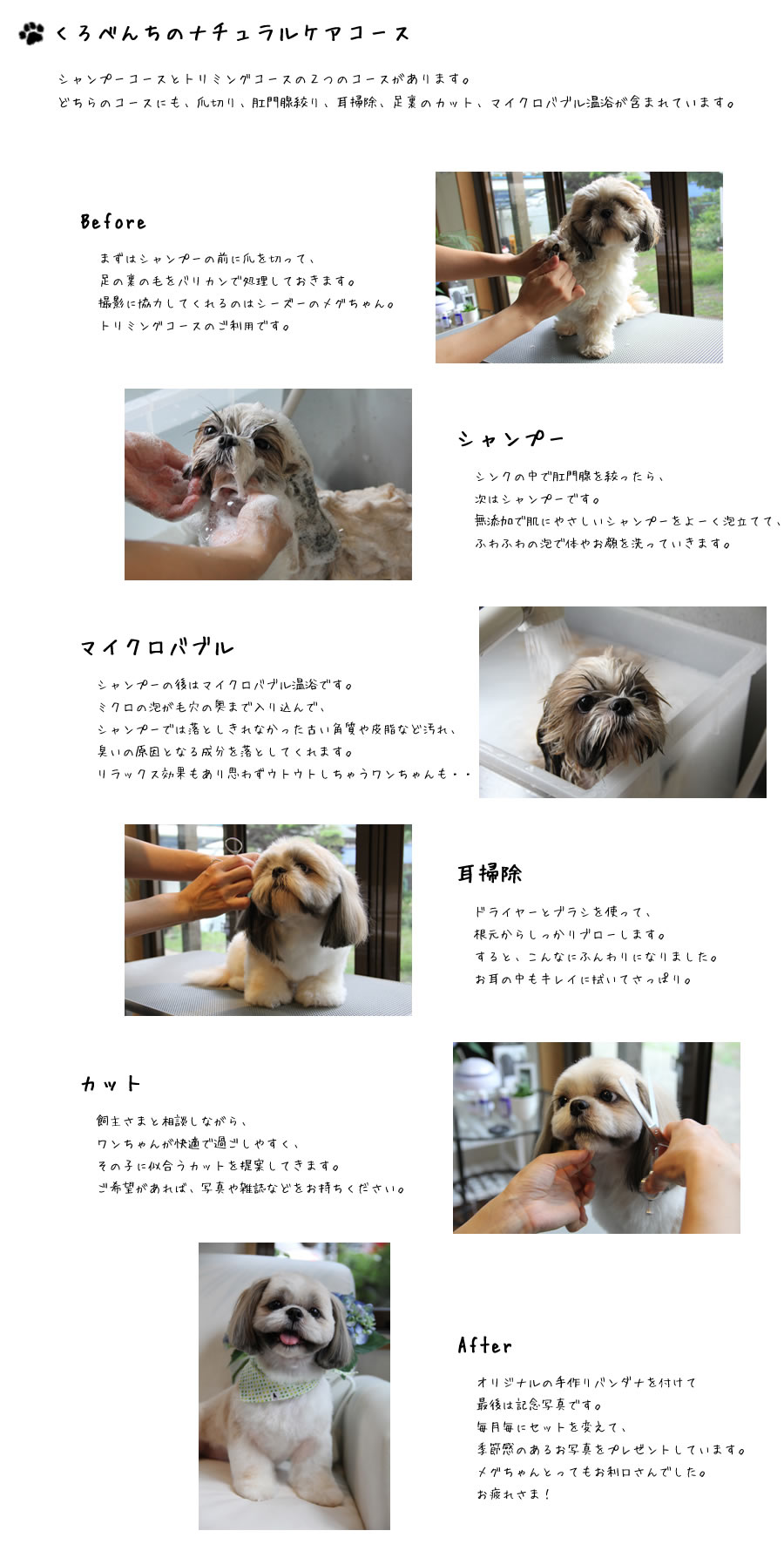 くろべんちのナチュラルケアコース

シャンプーコースとトリミングコースの2つのコースがあります。
どちらのコースにも、爪切り、肛門腺絞り、耳掃除、足裏のカット、マイクロバブル温浴が含まれています。

Before

まずはシャンプーの前に爪を切って、
足の裏の毛をバリカンで処理しておきます。
撮影に協力してくれるのはシーズーのメグちゃん。
トリミングコースのご利用です。

シャンプー

シンクの中で肛門腺を絞ったら、
次はシャンプーです。
無添加で肌にやさしいシャンプーをよーく泡立てて、
ふわふわの泡で体やお顔を洗っていきます。

マイクロバブル

シャンプーの後はマイクロバブル温浴です。
ミクロの泡が毛穴の奥まで入り込んで、
シャンプーでは落としきれなかった古い角質や皮脂など汚れ、
臭いの原因となる成分を落としてくれます。
リラックス効果もあり思わずウトウトしちゃうワンちゃんも・・

耳掃除

ドライヤーとブラシを使って、
根元からしっかりブローします。
すると、こんなにふんわりになりました。
お耳の中もキレイに拭いてさっぱり。

カット

飼主さまと相談しながら、
ワンちゃんが快適で過ごしやすく、
その子に似合うカットを提案してきます。
ご希望があれば、写真や雑誌などをお持ちください。

After

オリジナルの手作りバンダナを付けて
最後は記念写真です。
毎月毎にセットを変えて、
季節感のあるお写真をプレゼントしています。
メグちゃんとってもお利口さんでした。
お疲れさま！